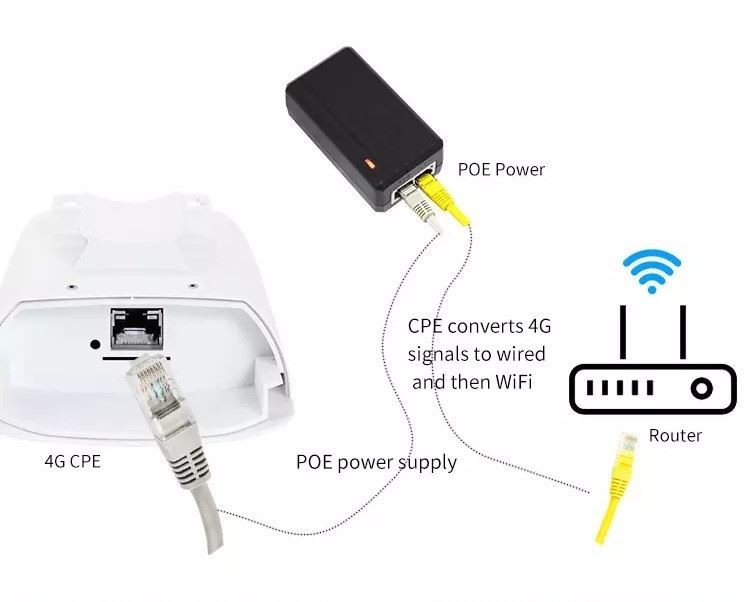 POE Power

CPE converts 4G signals to wired and then WiFi

Router

4G CPE

POE power supply